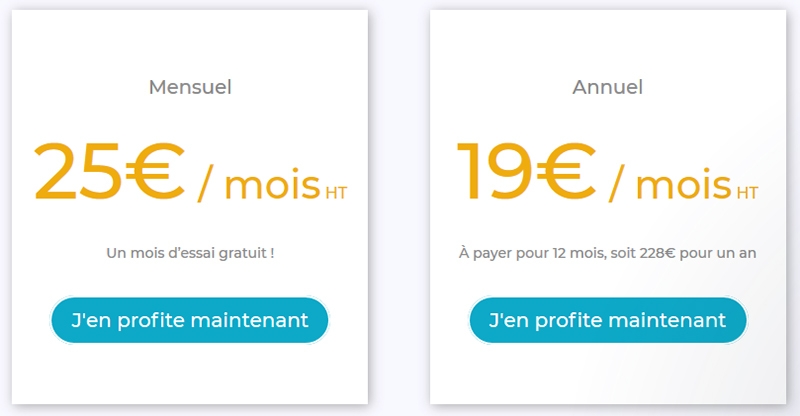 Mensuel

25€ / mois HT

Un mois d'essai gratuit !

J'en profite maintenant

Annuel

19€ / mois HT

À payer pour 12 mois, soit 228€ pour un an

J'en profite maintenant